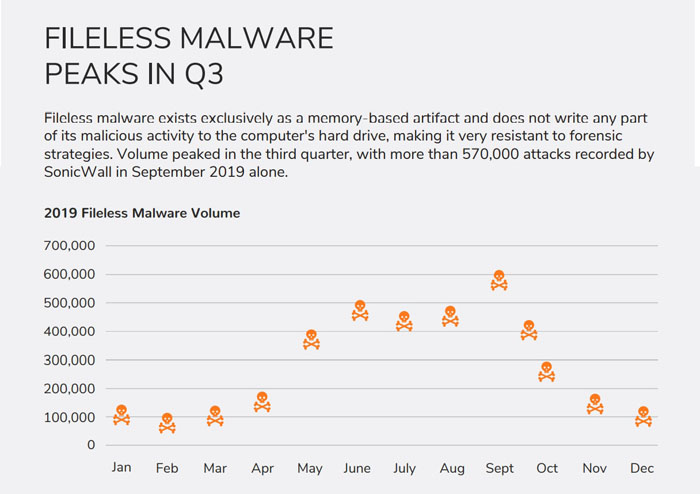 FILELESS MALWARE PEAKS IN Q3

Fileless malware exists exclusively as a memory-based artifact and does not write any part of its malicious activity to the computer's hard drive, making it very resistant to forensic strategies. Volume peaked in the third quarter, with more than 570,000 attacks recorded by SonicWall in September 2019 alone.

2019 Fileless Malware Volume

700,000
600,000
500,000
400,000
300,000
200,000
100,000
0

Jan Feb Mar Apr May June July Aug Sept Oct Nov Dec